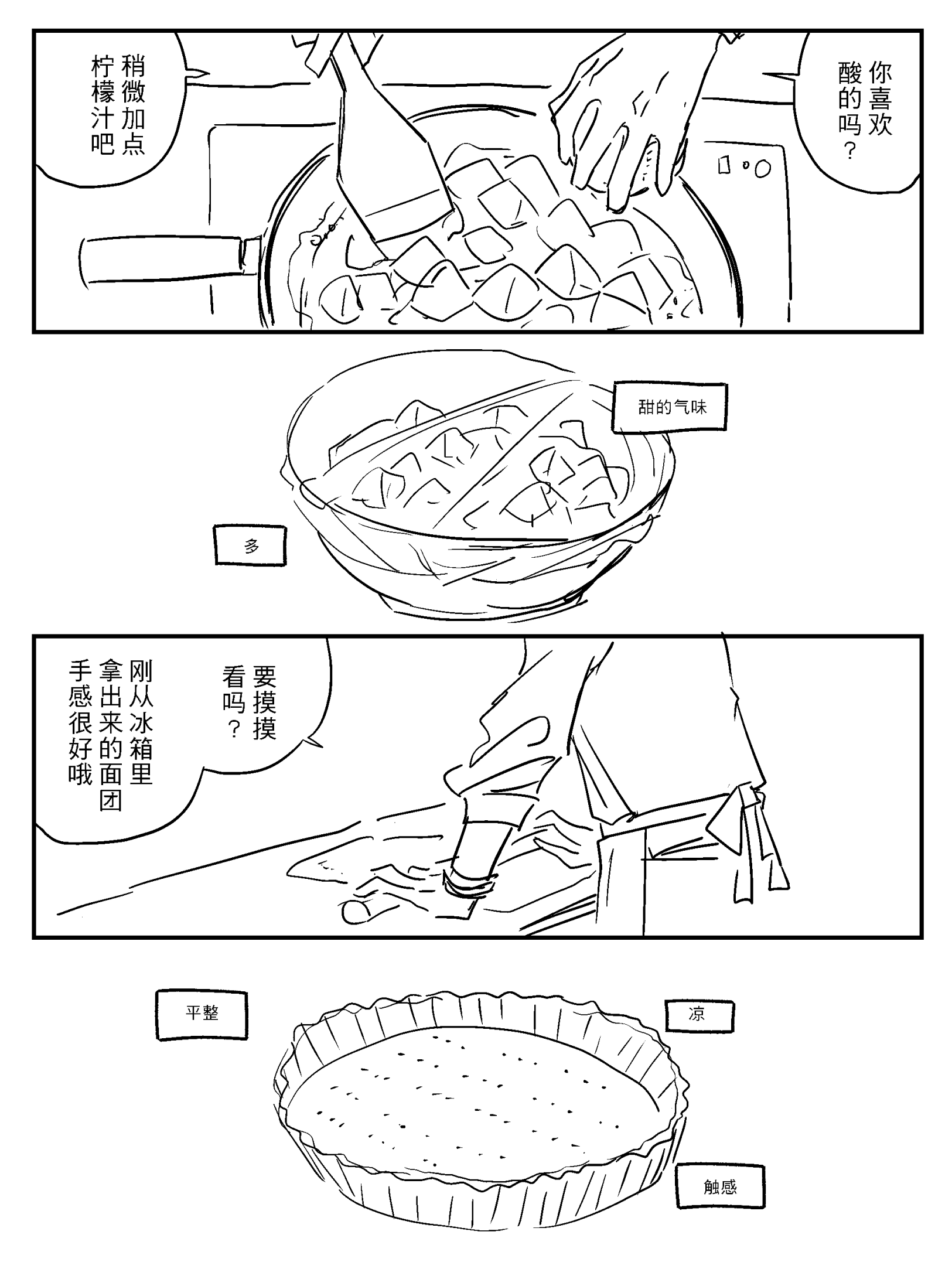 你喜欢酸的吗？

稍微加点柠檬汁吧

甜的气味

多

要摸摸看吗？

刚从冰箱里拿出来的面团手感很好哦

平整

凉

触感